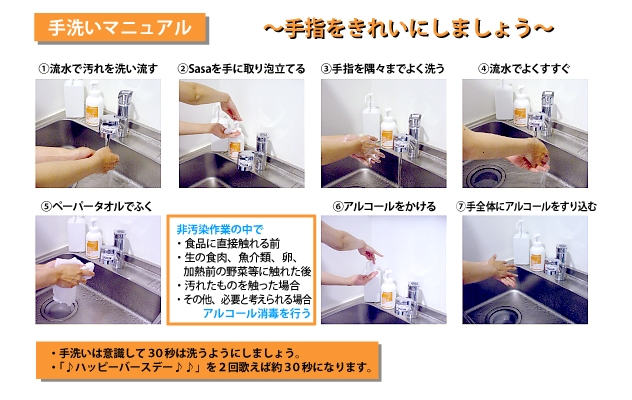 手洗いマニュアル

～手指をきれいにしましょう～

①流水で汚れを洗い流す

②Sasaを手に取り泡立てる

③手指を隅々までよく洗う

④流水でよくすすぐ

⑤ペーパータオルでふく

非汚染作業の中で
・食品に直接触れる前
・生の食肉、魚介類、卵、加熱前の野菜等に触れた後
・汚れたものを触った場合
・その他、必要と考えられる場合
アルコール消毒を行う

⑥アルコールをかける

⑦手全体にアルコールをすり込む

・手洗いは意識して30秒は洗うようにしましょう。
・「♪ハッピーバースデー♪♪」を2回歌えば約30秒になります。